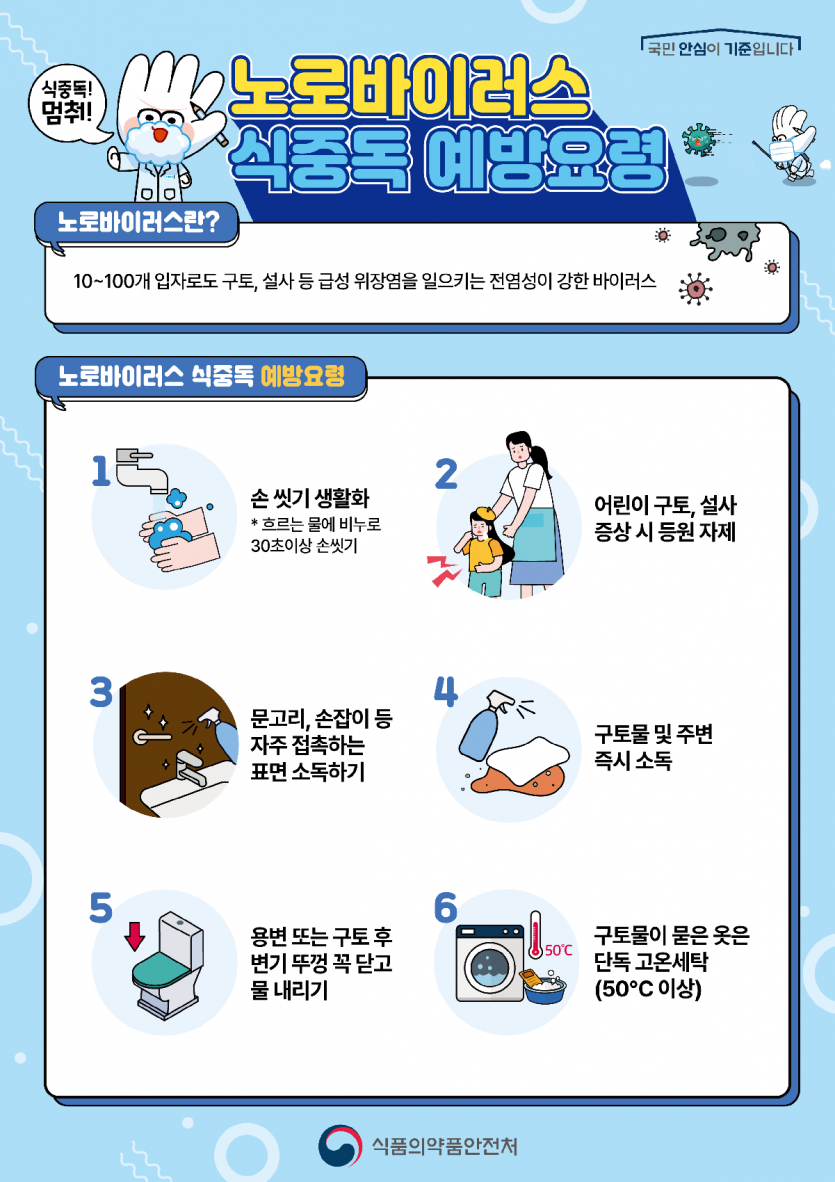 국민 안심이 기준입니다

식중독! 멈춰!

노로바이러스 식중독 예방요령

노로바이러스란?

10~100개 입자로도 구토, 설사 등 급성 위장염을 일으키는 전염성이 강한 바이러스

노로바이러스 식중독 예방요령

1
손 씻기 생활화
* 흐르는 물에 비누로 30초이상 손씻기

2
어린이 구토, 설사 증상 시 등원 자제

3
문고리, 손잡이 등 자주 접촉하는 표면 소독하기

4
구토물 및 주변 즉시 소독

5
용변 또는 구토 후 변기 뚜껑 꼭 닫고 물 내리기

6
50℃
구토물이 묻은 옷은 단독 고온세탁 (50°C 이상)

식품의약품안전처