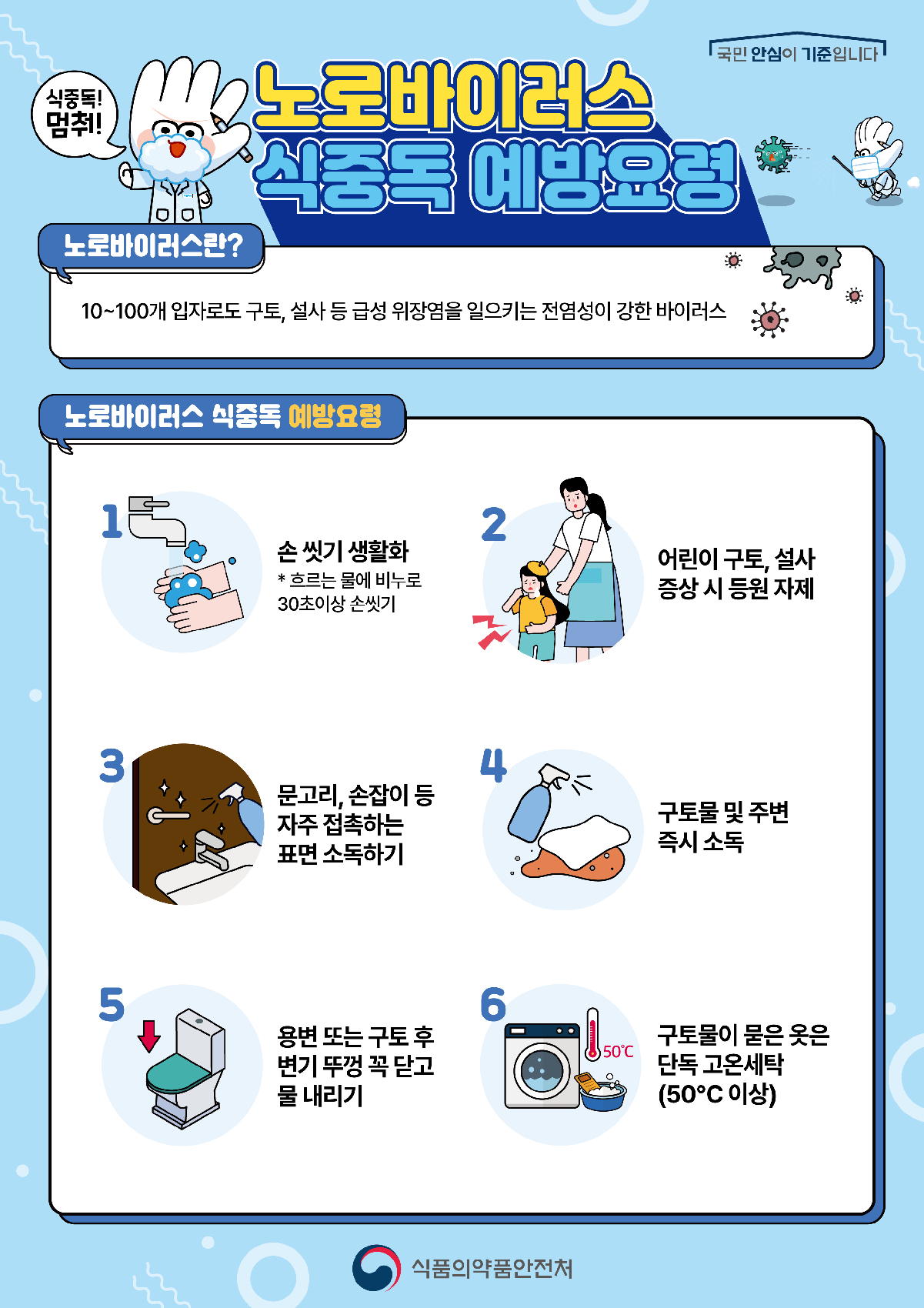 국민 안심이 기준입니다

식중독! 멈춰!

노로바이러스 식중독 예방요령

노로바이러스란?

10~100개 입자로도 구토, 설사 등 급성 위장염을 일으키는 전염성이 강한 바이러스

노로바이러스 식중독 예방요령

1 손 씻기 생활화
* 흐르는 물에 비누로 30초이상 손씻기

2 어린이 구토, 설사 증상 시 등원 자제

3 문고리, 손잡이 등 자주 접촉하는 표면 소독하기

4 구토물 및 주변 즉시 소독

5 용변 또는 구토 후 변기 뚜껑 꼭 닫고 물 내리기

6 50℃ 구토물이 묻은 옷은 단독 고온세탁 (50°C 이상)

식품의약품안전처